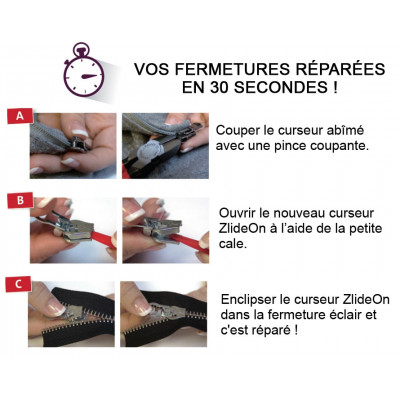 VOS FERMETURES RÉPARÉES EN 30 SECONDES !

A

Couper le curseur abîmé avec une pince coupante.

B

Ouvrir le nouveau curseur ZlideOn à l'aide de la petite cale.

C

Enclipser le curseur ZlideOn dans la fermeture éclair et c'est réparé !