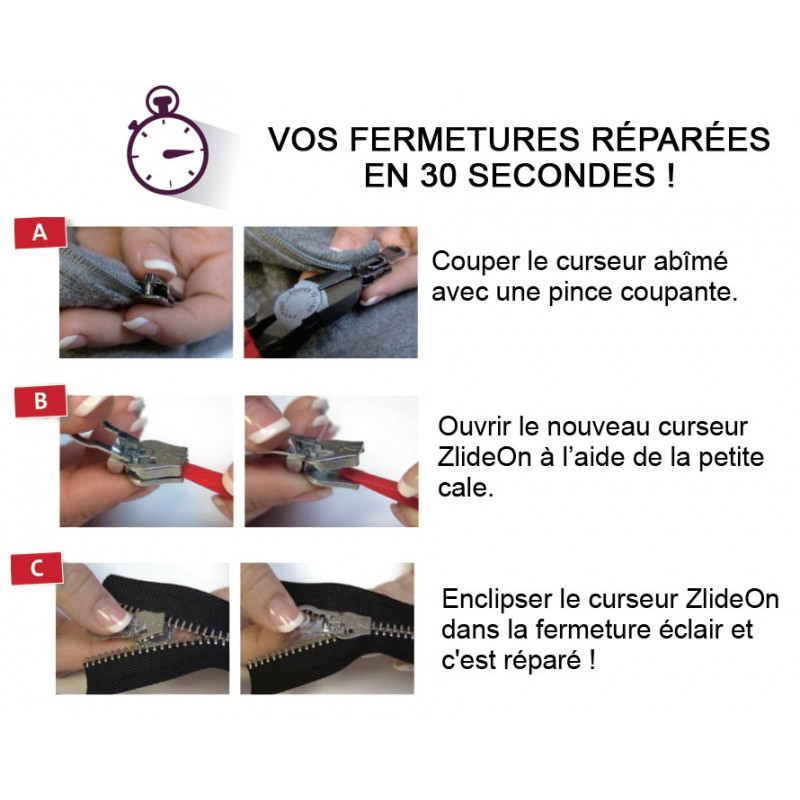 VOS FERMETURES RÉPARÉES EN 30 SECONDES !

A

Couper le curseur abîmé avec une pince coupante.

B

Ouvrir le nouveau curseur ZlideOn à l'aide de la petite cale.

C

Enclipser le curseur ZlideOn dans la fermeture éclair et c'est réparé !